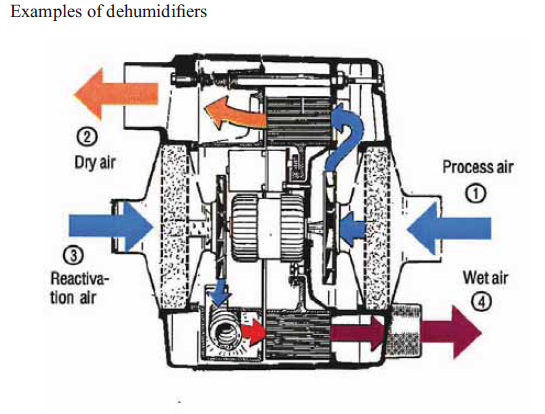 Examples of dehumidifiers

② Dry air

Process air ①

③ Reactivation air

Wet air ④