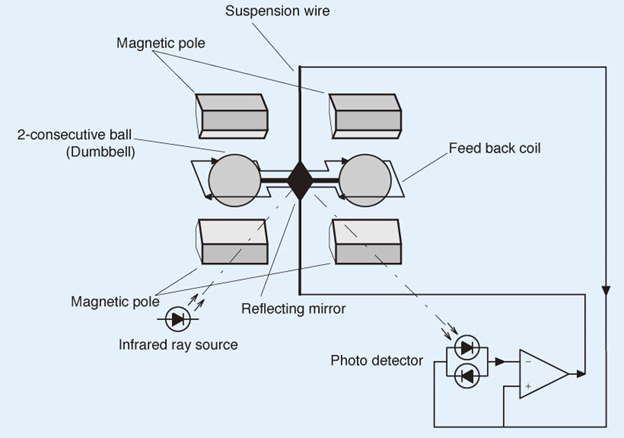 Suspension wire

Magnetic pole

2-consecutive ball (Dumbbell)

Feed back coil

Magnetic pole

Reflecting mirror

Infrared ray source

Photo detector

−

+